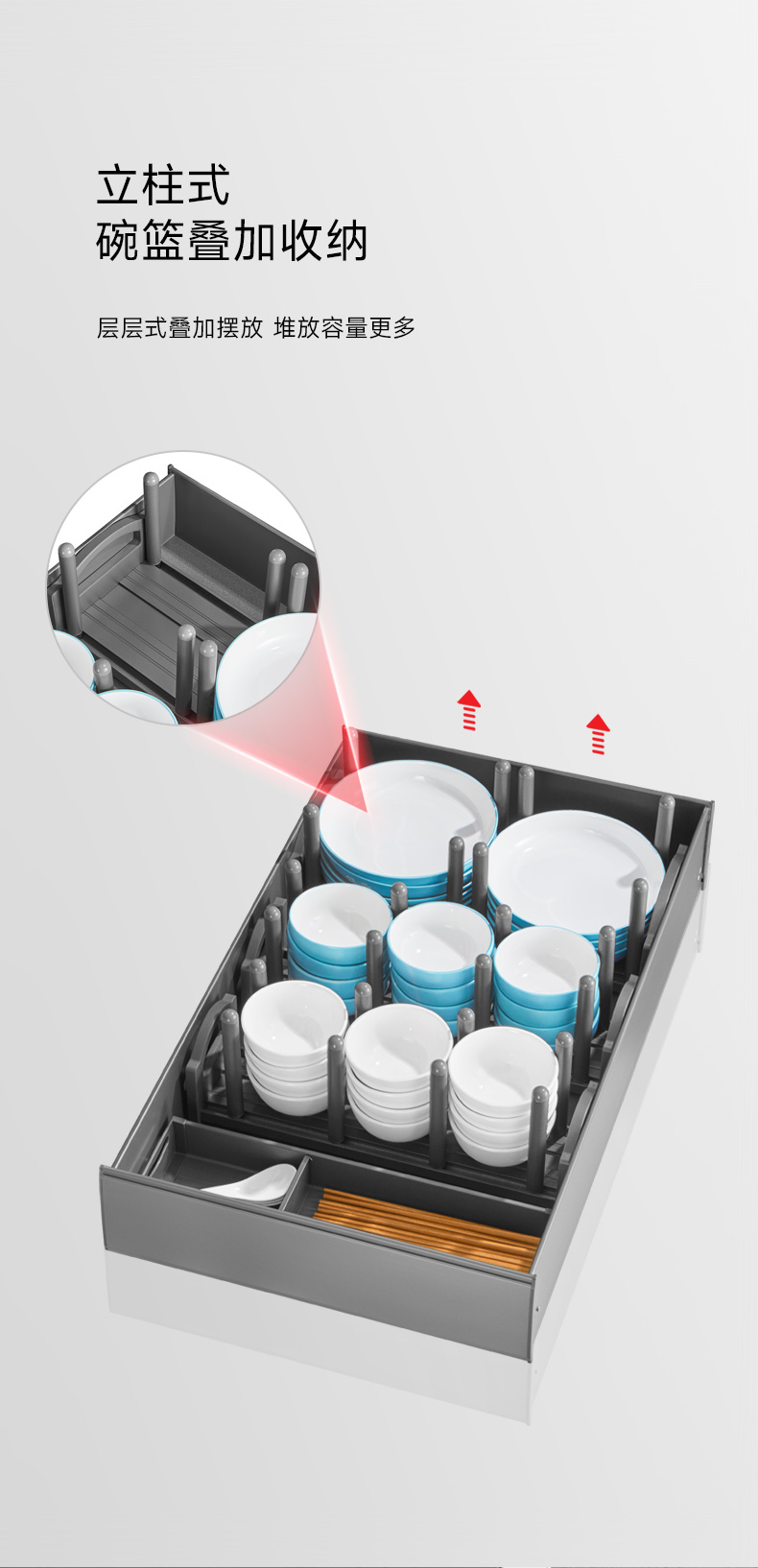 立柱式
碗篮叠加收纳

层层式叠加摆放 堆放容量更多