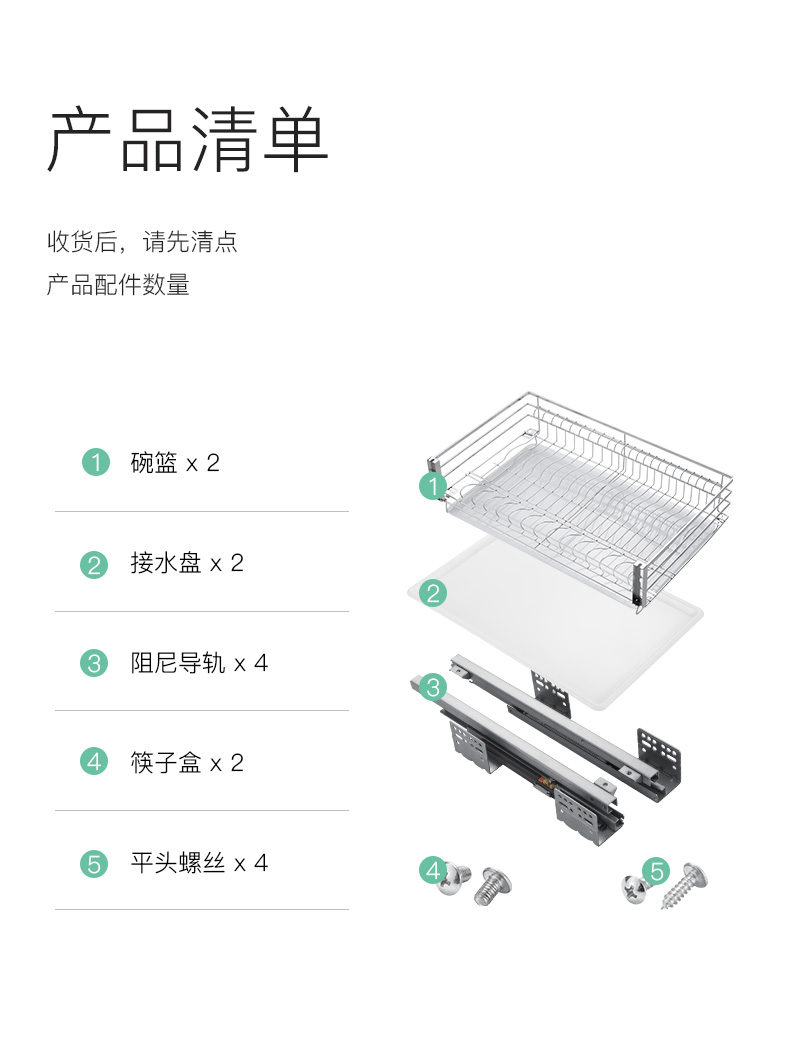 产品清单

收货后，请先清点
产品配件数量

1 碗篮 x 2

2 接水盘 x 2

3 阻尼导轨 x 4

4 筷子盒 x 2

5 平头螺丝 x 4

1

2

3

4

5